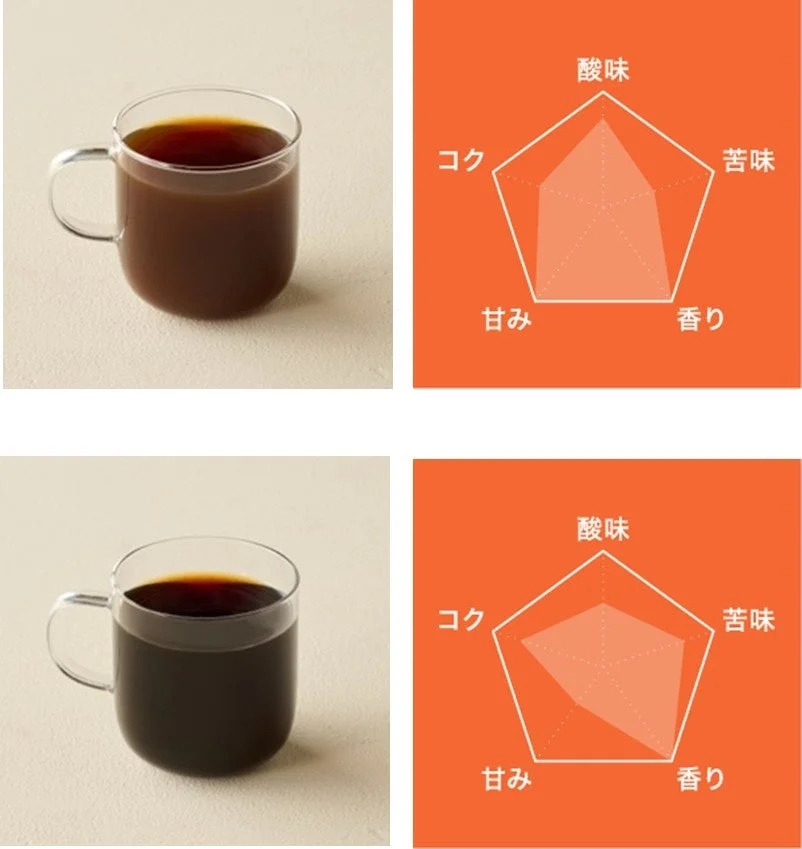 酸味
コク
苦味
甘み
香り

酸味
コク
苦味
甘み
香り